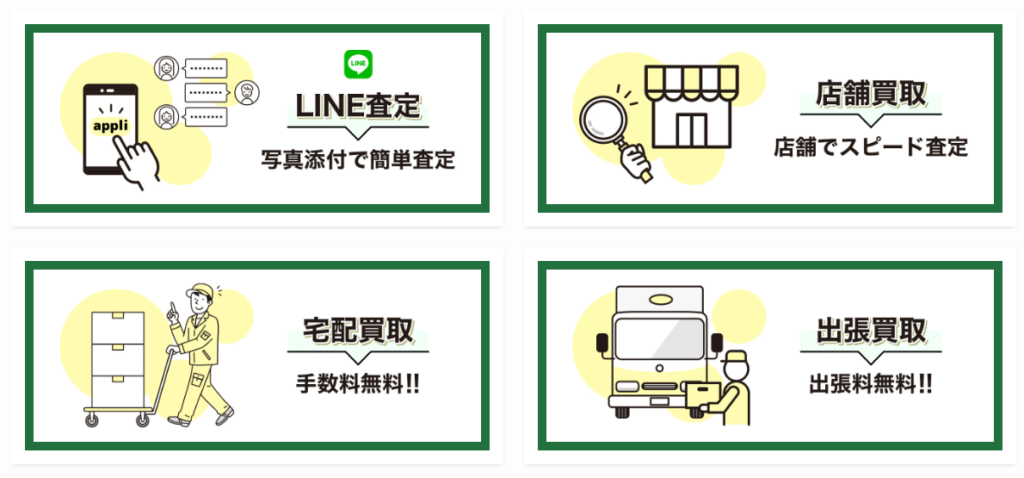 appli

LINE

LINE査定

写真添付で簡単査定

店舗買取

店舗でスピード査定

宅配買取

手数料無料!!

出張買取

出張料無料!!