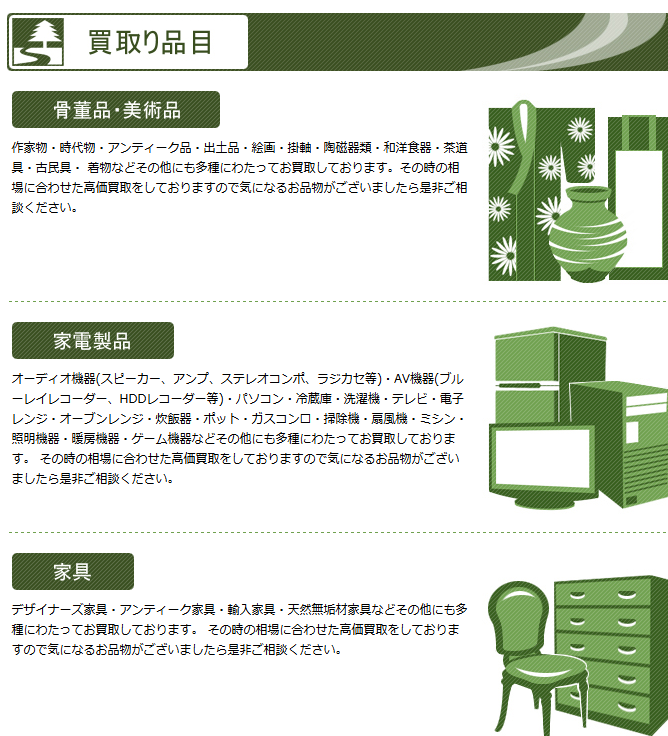 買取り品目

骨董品・美術品

作家物・時代物・アンティーク品・出土品・絵画・掛軸・陶磁器類・和洋食器・茶道具・古民具・ 着物などその他にも多種にわたってお買取しております。その時の相場に合わせた高価買取をしておりますので気になるお品物がございましたら是非ご相談ください。

家電製品

オーディオ機器(スピーカー、アンプ、ステレオコンポ、ラジカセ等)・AV機器(ブルーレイレコーダー、HDDレコーダー等)・パソコン・冷蔵庫・洗濯機・テレビ・電子レンジ・オーブンレンジ・炊飯器・ポット・ガスコンロ・掃除機・扇風機・ミシン・照明機器・暖房機器・ゲーム機器などその他にも多種にわたってお買取しております。 その時の相場に合わせた高価買取をしておりますので気になるお品物がございましたら是非ご相談ください。

家具

デザイナーズ家具・アンティーク家具・輸入家具・天然無垢材家具などその他にも多種にわたってお買取しております。 その時の相場に合わせた高価買取をしておりますので気になるお品物がございましたら是非ご相談ください。